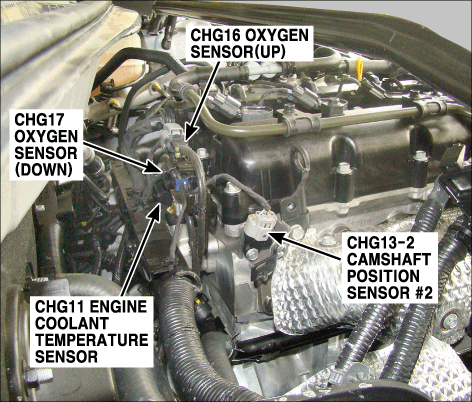 CHG16 OXYGEN SENSOR(UP)

CHG17 OXYGEN SENSOR (DOWN)

CHG13-2 CAMSHAFT POSITION SENSOR #2

CHG11 ENGINE COOLANT TEMPERATURE SENSOR